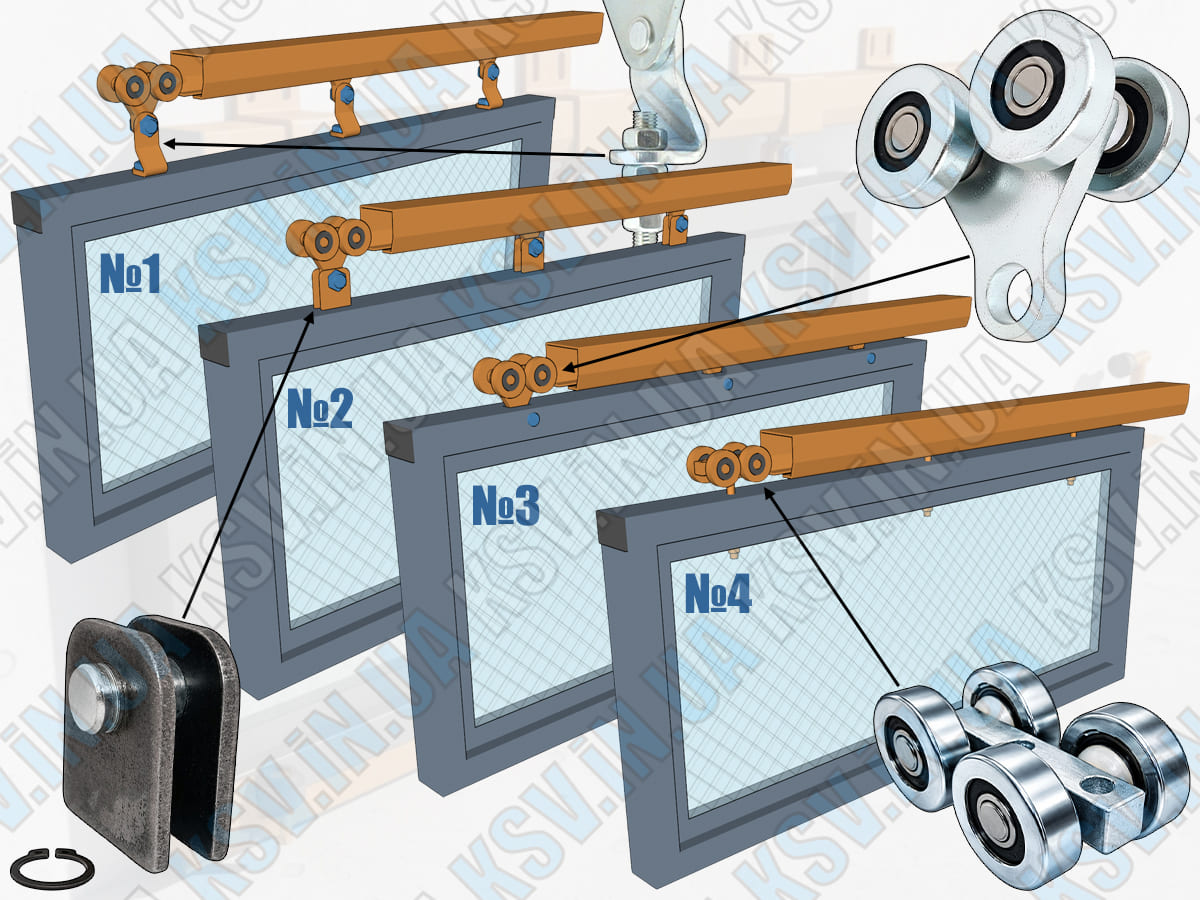 №1

№2

№3

№4

KSV.IN.UA